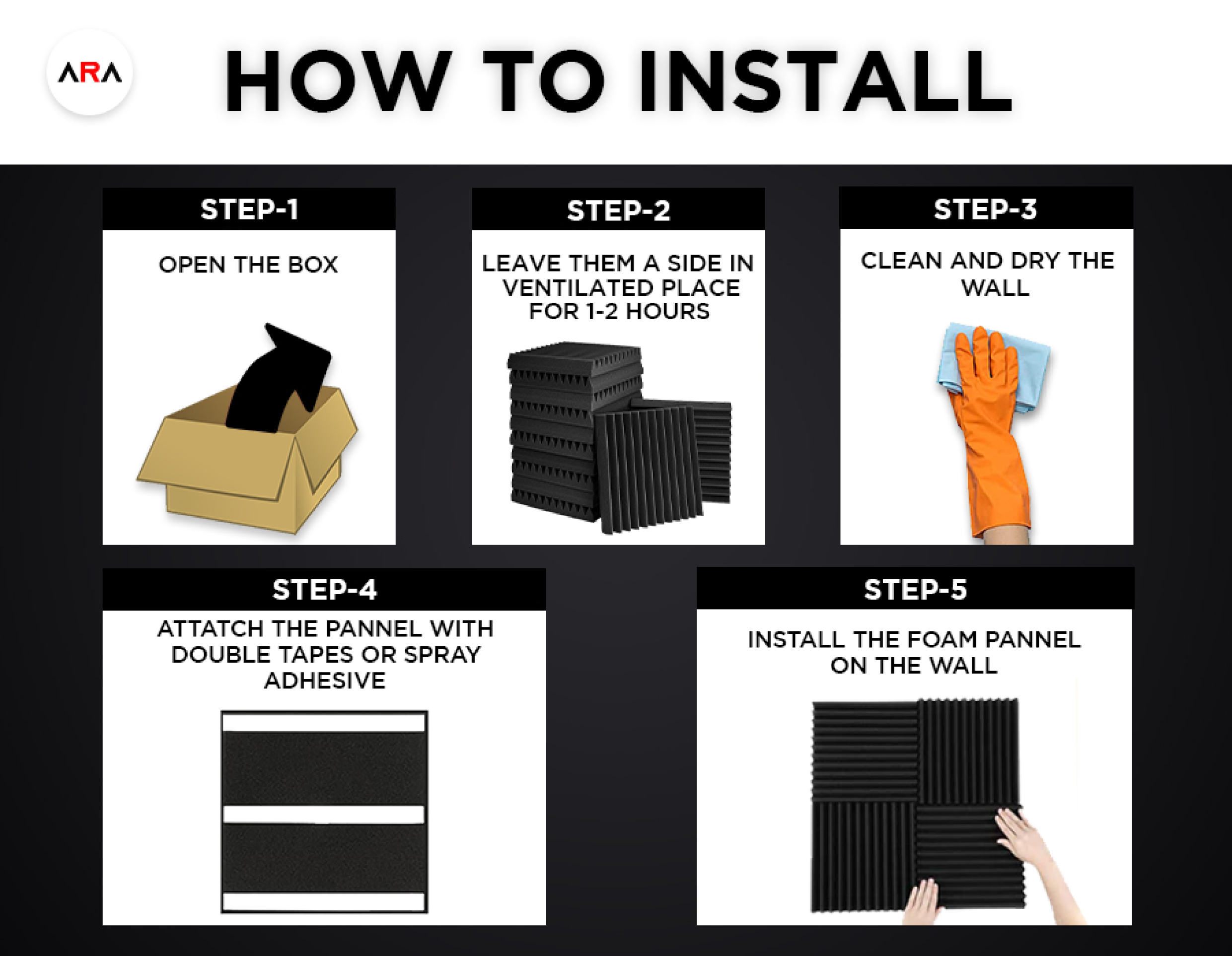 ARA

HOW TO INSTALL

STEP-1

OPEN THE BOX

STEP-2

LEAVE THEM A SIDE IN VENTILATED PLACE FOR 1-2 HOURS

STEP-3

CLEAN AND DRY THE WALL

STEP-4

ATTATCH THE PANNEL WITH DOUBLE TAPES OR SPRAY ADHESIVE

STEP-5

INSTALL THE FOAM PANNEL ON THE WALL